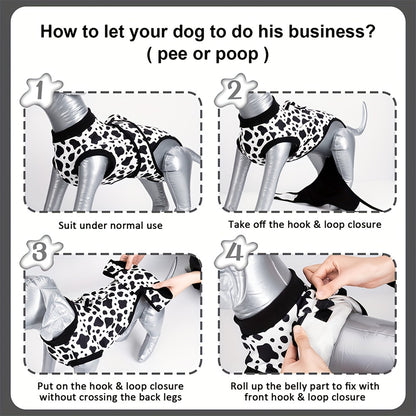 How to let your dog to do his business?
( pee or poop )

1

Suit under normal use

2

Take off the hook & loop closure

3

Put on the hook & loop closure without crossing the back legs

4

Roll up the belly part to fix with front hook & loop closure