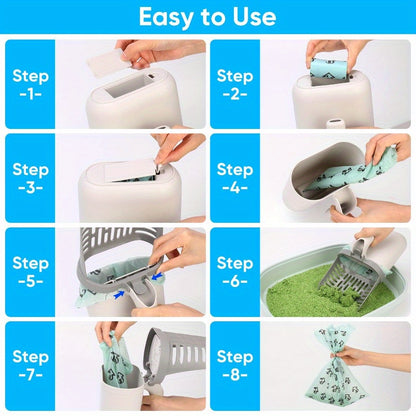 Easy to Use

Step
-1-

Step
-2-

Step
-3-

Step
-4-

Step
-5-

Step
-6-

Step
-7-

Step
-8-