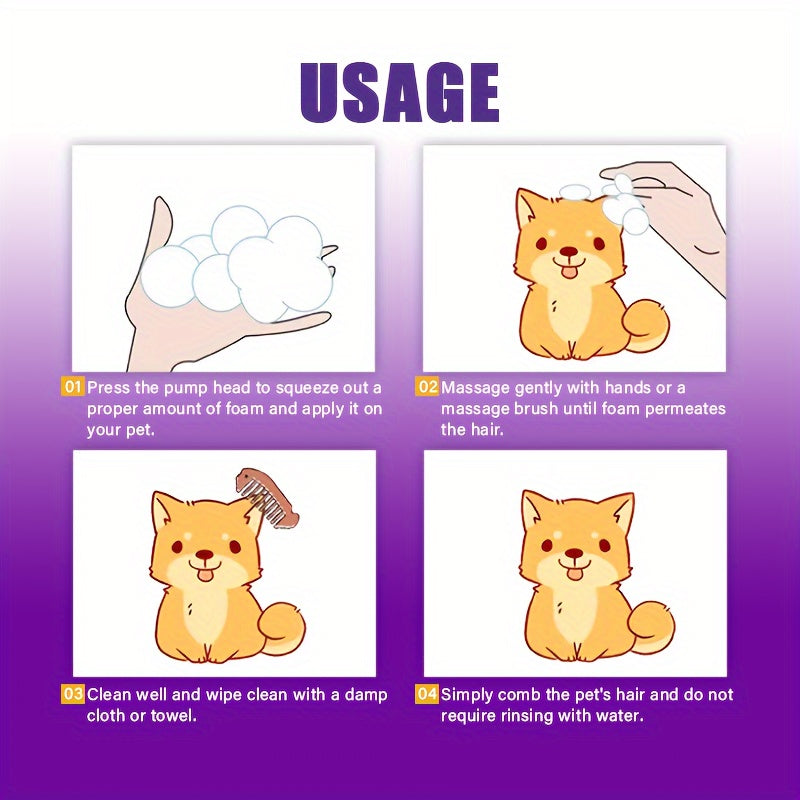 USAGE

01 Press the pump head to squeeze out a proper amount of foam and apply it on your pet.

02 Massage gently with hands or a massage brush until foam permeates the hair.

03 Clean well and wipe clean with a damp cloth or towel.

04 Simply comb the pet's hair and do not require rinsing with water.