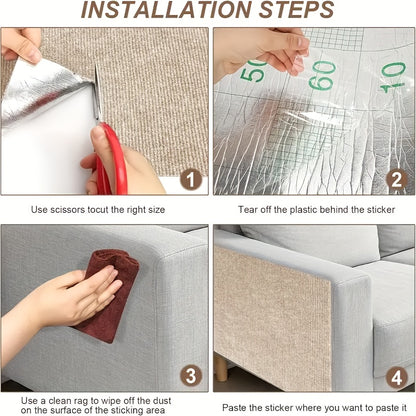 INSTALLATION STEPS

1

Use scissors tocut the right size

50 60 10

2

Tear off the plastic behind the sticker

3

Use a clean rag to wipe off the dust on the surface of the sticking area

4

Paste the sticker where you want to paste it